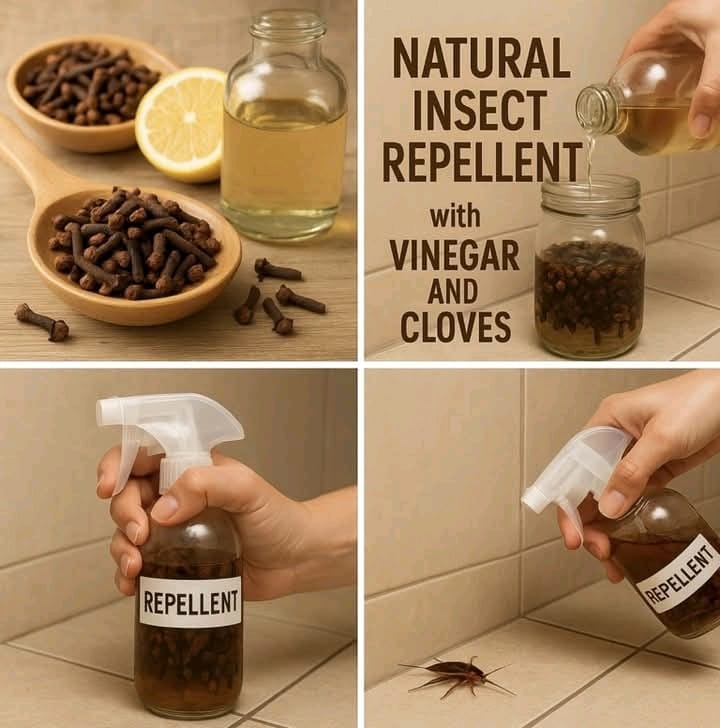 NATURAL INSECT REPELLENT with VINEGAR AND CLOVES

REPELLENT

REPELLENT